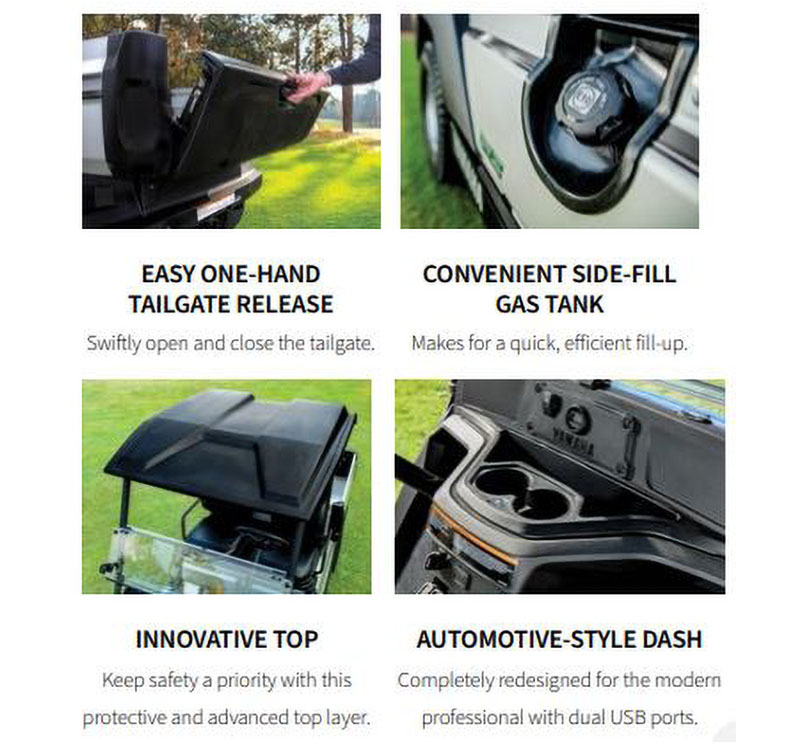 EASY ONE-HAND TAILGATE RELEASE

Swiftly open and close the tailgate.

CONVENIENT SIDE-FILL GAS TANK

Makes for a quick, efficient fill-up.

YAMAHA

INNOVATIVE TOP

Keep safety a priority with this protective and advanced top layer.

AUTOMOTIVE-STYLE DASH

Completely redesigned for the modern professional with dual USB ports.